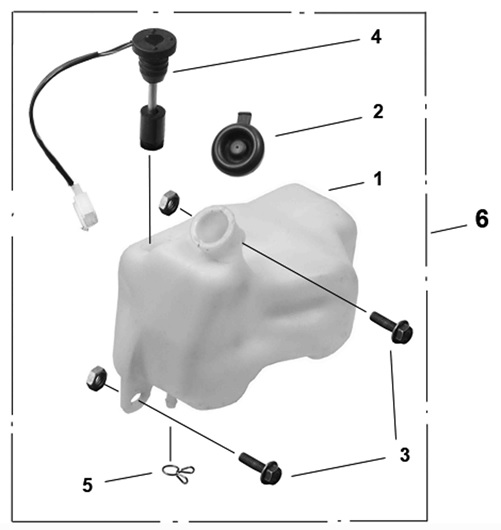 4
2
1
6
3
5