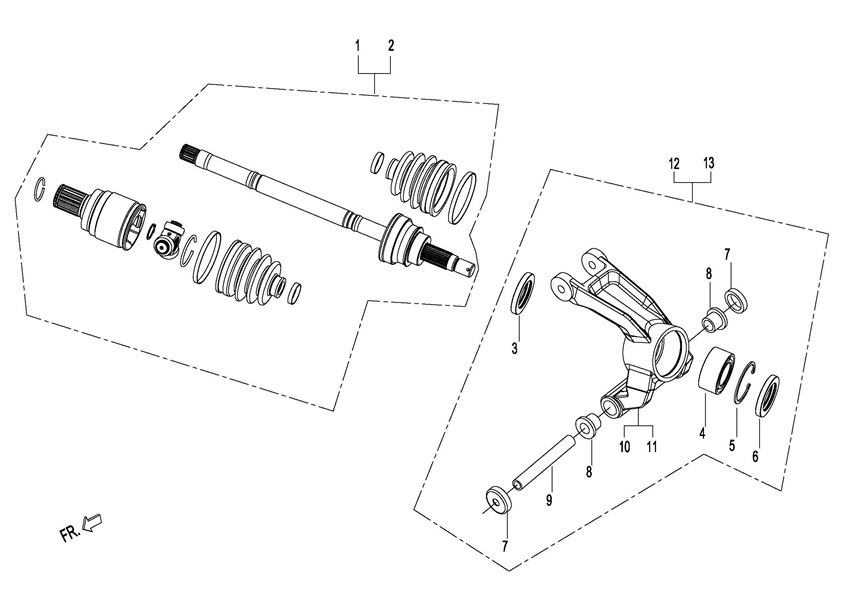 1 2

12 13

7

8

3

4 5 6

10 11

8

9

7

FR.